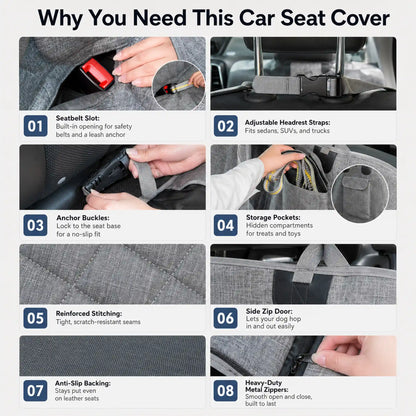 Why You Need This Car Seat Cover

01 Seatbelt Slot:
Built-in opening for safety belts and a leash anchor

02 Adjustable Headrest Straps:
Fits sedans, SUVs, and trucks

03 Anchor Buckles:
Lock to the seat base for a no-slip fit

04 Storage Pockets:
Hidden compartments for treats and toys

05 Reinforced Stitching:
Tight, scratch-resistant seams

06 Side Zip Door:
Lets your dog hop in and out easily

07 Anti-Slip Backing:
Stays put even on leather seats

08 Heavy-Duty Metal Zippers:
Smooth open and close, built to last