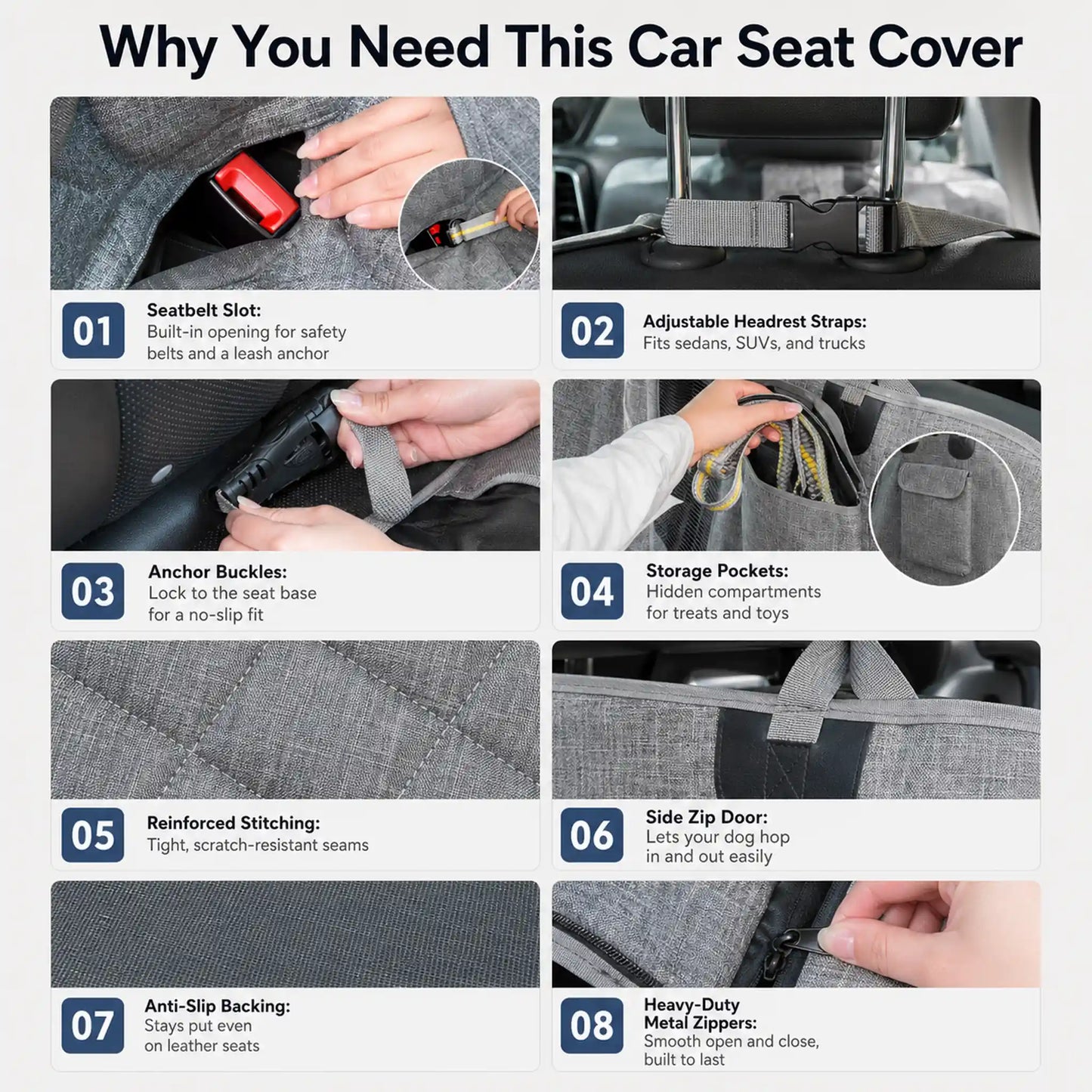 Why You Need This Car Seat Cover

01
Seatbelt Slot:
Built-in opening for safety belts and a leash anchor

02
Adjustable Headrest Straps:
Fits sedans, SUVs, and trucks

03
Anchor Buckles:
Lock to the seat base for a no-slip fit

04
Storage Pockets:
Hidden compartments for treats and toys

05
Reinforced Stitching:
Tight, scratch-resistant seams

06
Side Zip Door:
Lets your dog hop in and out easily

07
Anti-Slip Backing:
Stays put even on leather seats

08
Heavy-Duty Metal Zippers:
Smooth open and close, built to last