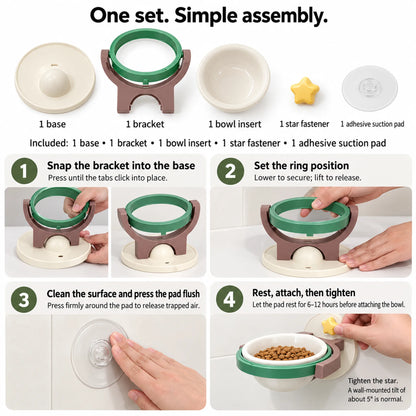 One set. Simple assembly.

1 base

1 bracket

1 bowl insert

1 star fastener

1 adhesive suction pad

Included: 1 base • 1 bracket • 1 bowl insert • 1 star fastener • 1 adhesive suction pad

1

Snap the bracket into the base

Press until the tabs click into place.

2

Set the ring position

Lower to secure; lift to release.

3

Clean the surface and press the pad flush

Press firmly around the pad to release trapped air.

4

Rest, attach, then tighten

Let the pad rest for 6–12 hours before attaching the bowl.

Tighten the star.
A wall-mounted tilt of about 5° is normal.